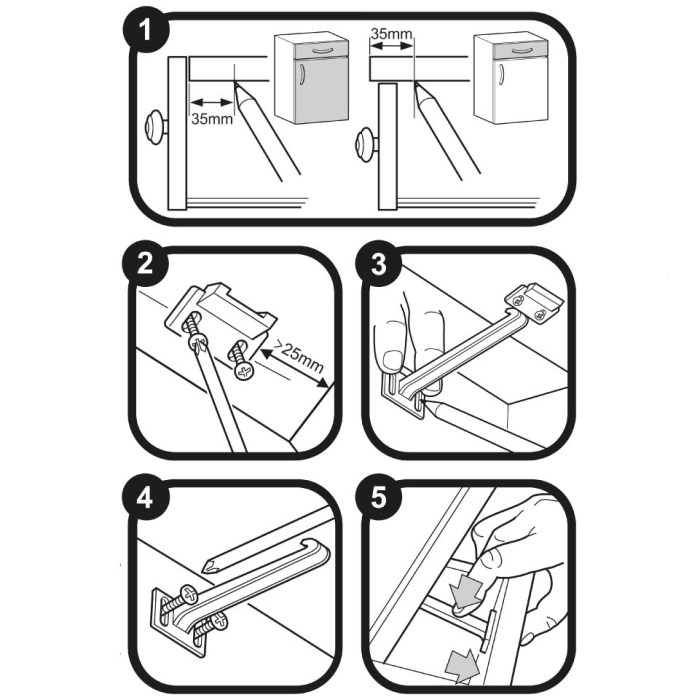 1

35mm

35mm

2

>25mm

3

4

5